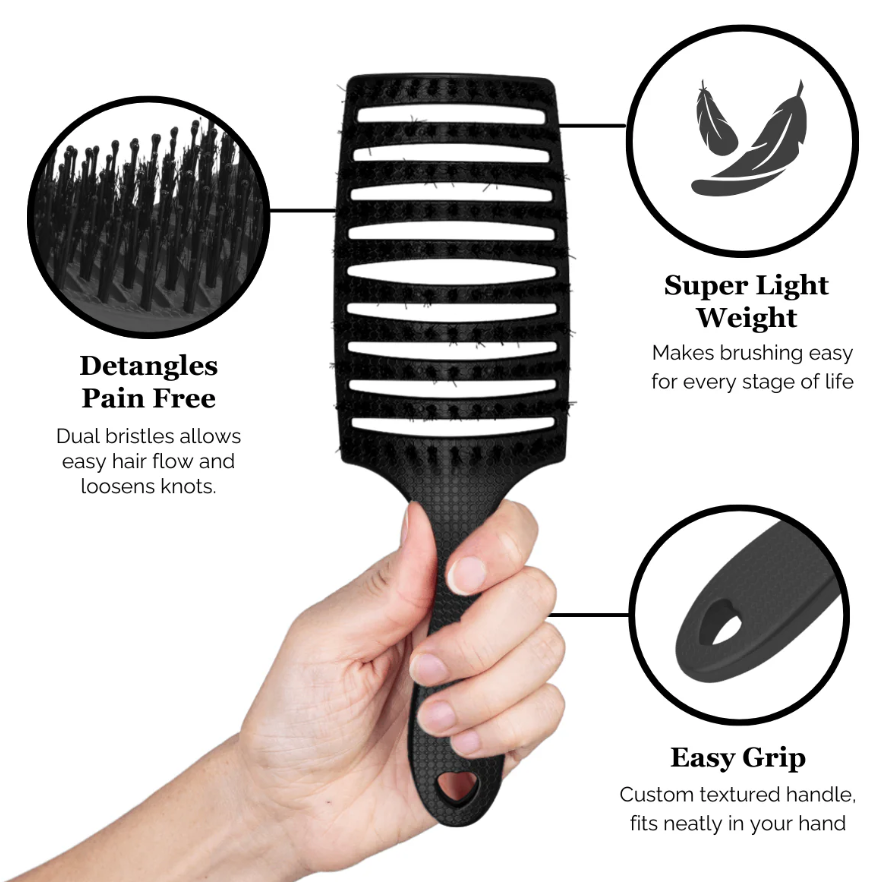 Detangles Pain Free

Dual bristles allows easy hair flow and loosens knots.

Super Light Weight

Makes brushing easy for every stage of life

Easy Grip

Custom textured handle, fits neatly in your hand